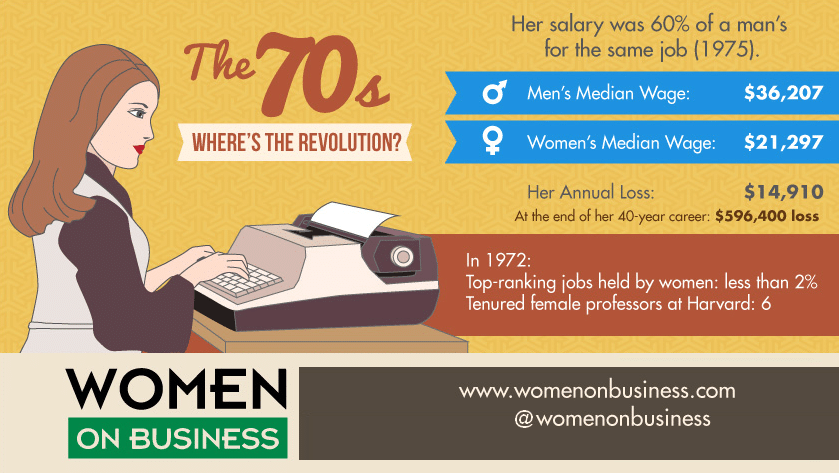 The 70s

WHERE'S THE REVOLUTION?

Her salary was 60% of a man's for the same job (1975).

Men's Median Wage: $36,207

Women's Median Wage: $21,297

Her Annual Loss: $14,910

At the end of her 40-year career: $596,400 loss

In 1972:
Top-ranking jobs held by women: less than 2%
Tenured female professors at Harvard: 6

WOMEN
ON BUSINESS

www.womenonbusiness.com
@womenonbusiness