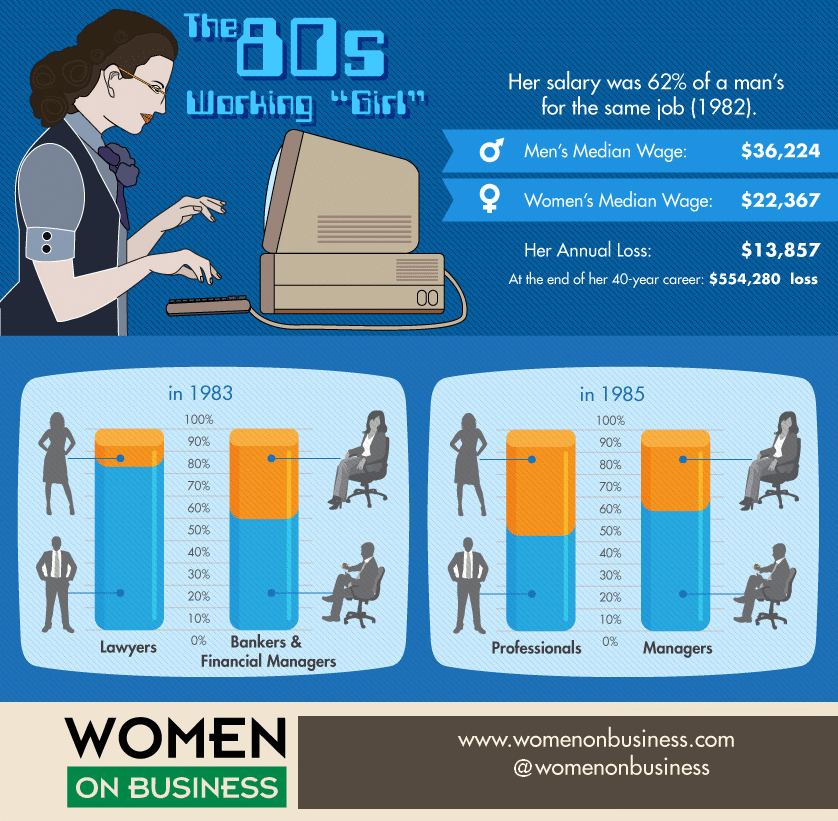 The 80s Working "Girl"

Her salary was 62% of a man's for the same job (1982).

Men's Median Wage: $36,224

Women's Median Wage: $22,367

Her Annual Loss: $13,857

At the end of her 40-year career: $554,280 loss

in 1983

100%
90%
80%
70%
60%
50%
40%
30%
20%
10%
0%

Lawyers

Bankers & Financial Managers

in 1985

100%
90%
80%
70%
60%
50%
40%
30%
20%
10%
0%

Professionals

Managers

WOMEN ON BUSINESS

www.womenonbusiness.com
@womenonbusiness